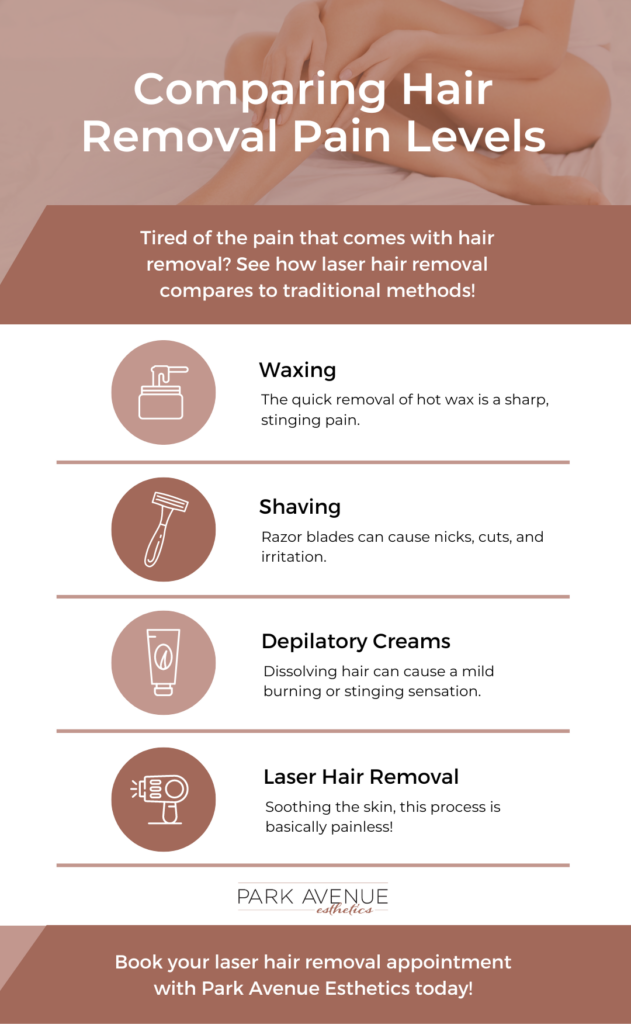 Comparing Hair Removal Pain Levels

Tired of the pain that comes with hair removal? See how laser hair removal compares to traditional methods!

Waxing

The quick removal of hot wax is a sharp, stinging pain.

Shaving

Razor blades can cause nicks, cuts, and irritation.

Depilatory Creams

Dissolving hair can cause a mild burning or stinging sensation.

Laser Hair Removal

Soothing the skin, this process is basically painless!

PARK AVENUE
esthetics

Book your laser hair removal appointment with Park Avenue Esthetics today!